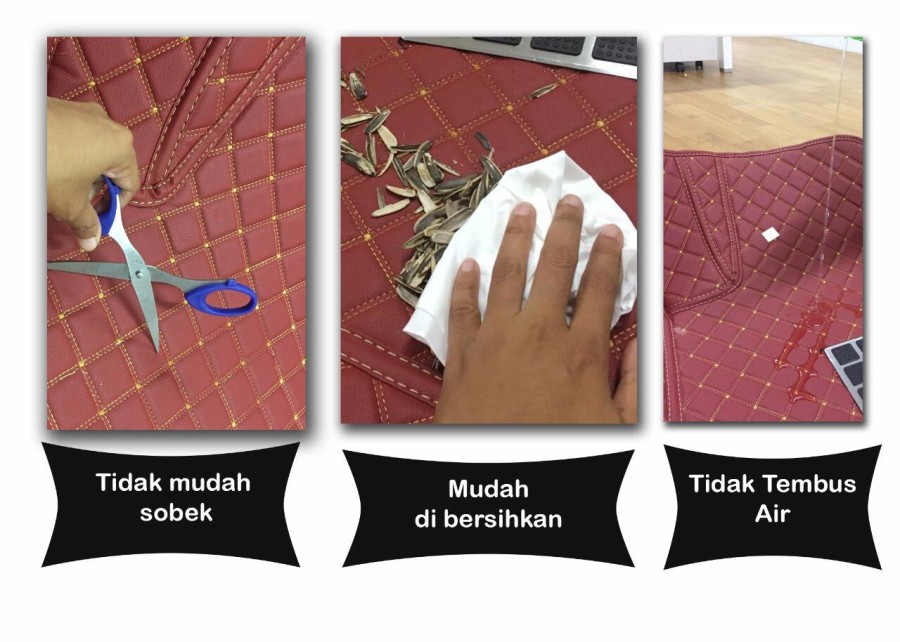 Tidak mudah sobek

Mudah di bersihkan

Tidak Tembus Air